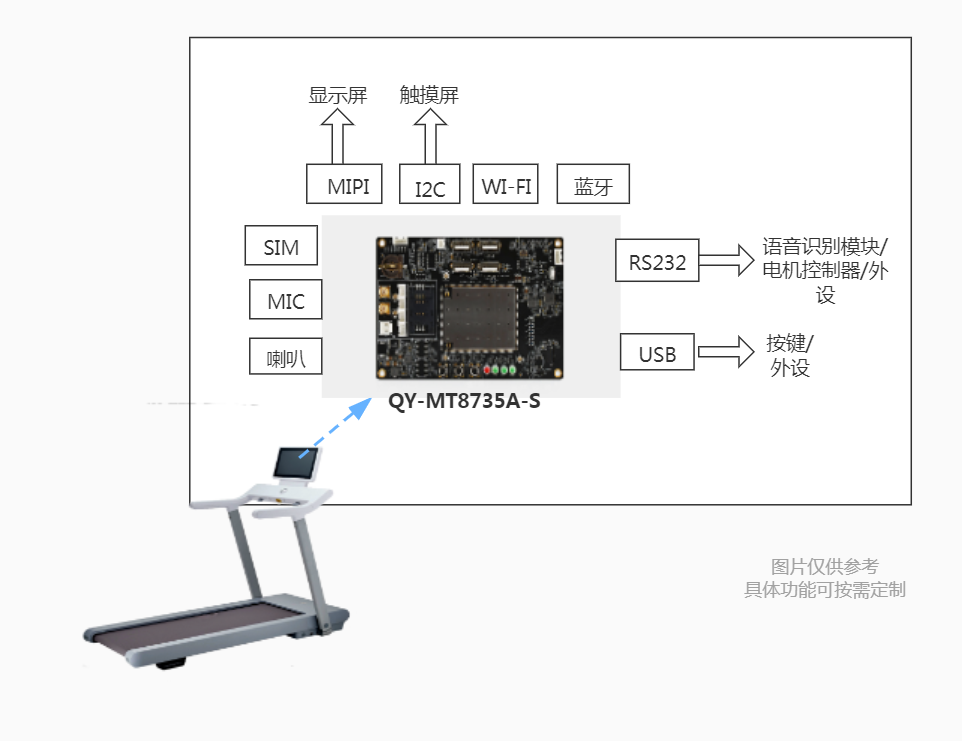 显示屏

触摸屏

MIPI

I2C

WI-FI

蓝牙

SIM

MIC

喇叭

RS232

语音识别模块/电机控制器/外设

USB

按键/外设

QY-MT8735A-S

图片仅供参考
具体功能可按需定制